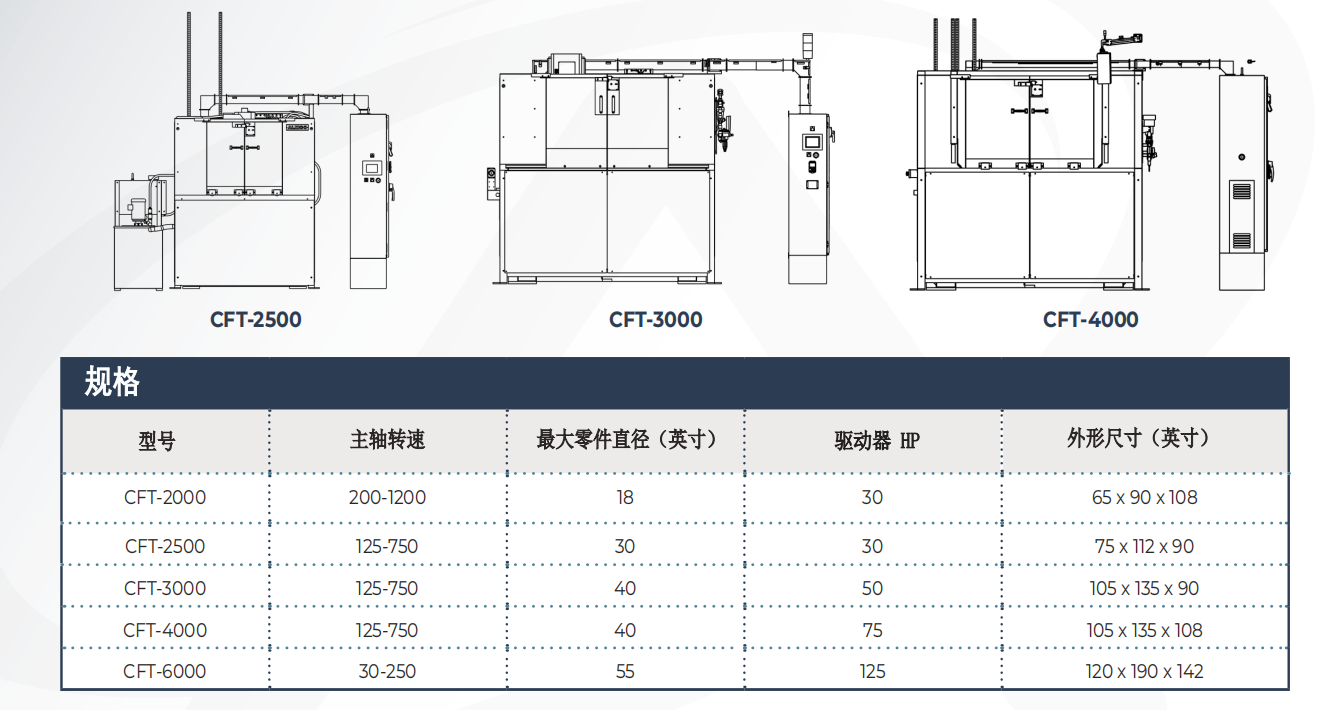 CFT-2500

CFT-3000

CFT-4000

规格

| 型号 | 主轴转速 | 最大零件直径（英寸） | 驱动器 HP | 外形尺寸（英寸） |
|---|---|---|---|---|
| CFT-2000 | 200-1200 | 18 | 30 | 65 x 90 x 108 |
| CFT-2500 | 125-750 | 30 | 30 | 75 x 112 x 90 |
| CFT-3000 | 125-750 | 40 | 50 | 105 x 135 x 90 |
| CFT-4000 | 125-750 | 40 | 75 | 105 x 135 x 108 |
| CFT-6000 | 30-250 | 55 | 125 | 120 x 190 x 142 |